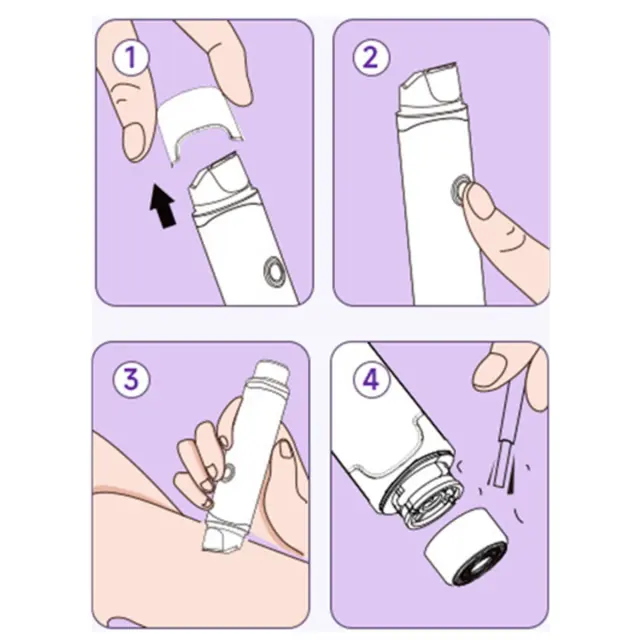 1

2

3

4