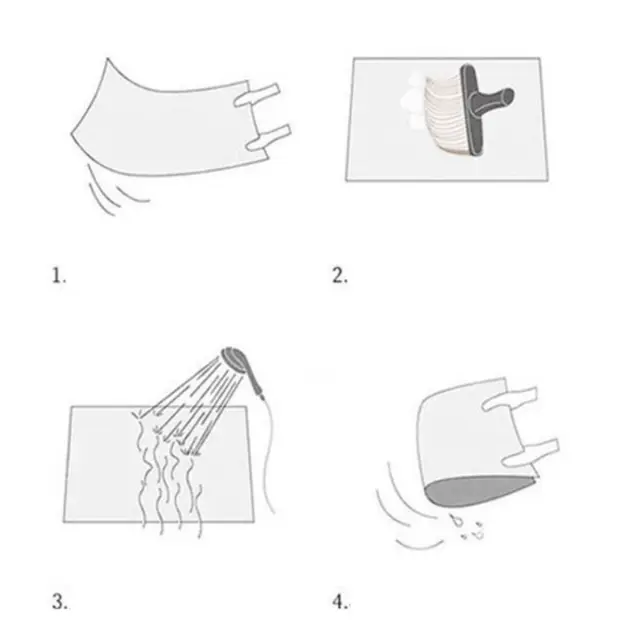 1.

2.

3.

4.