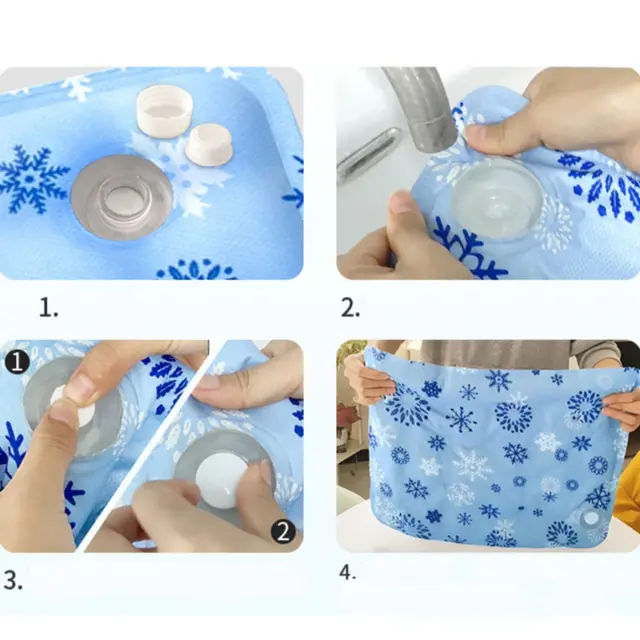 1.

2.

1

2

3.

4.