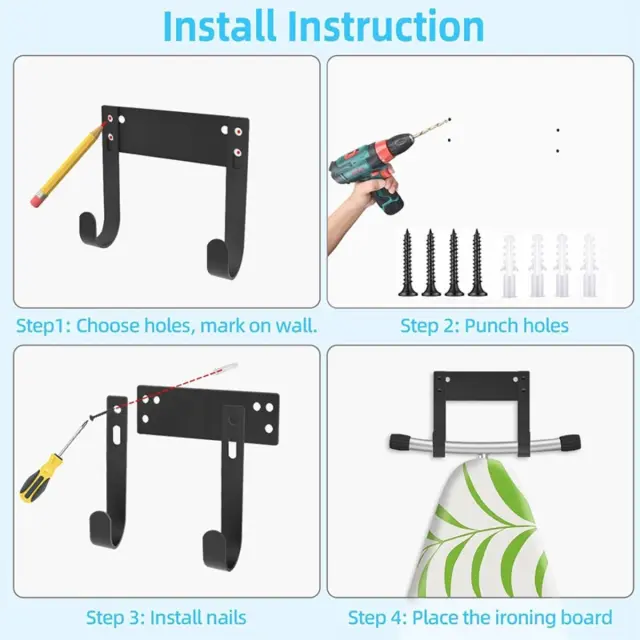 Install Instruction

Step1: Choose holes, mark on wall.

Step 2: Punch holes

Step 3: Install nails

Step 4: Place the ironing board