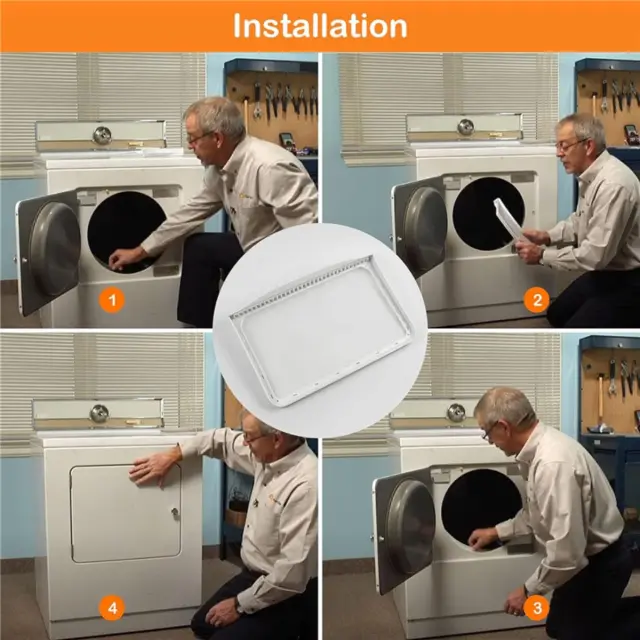 Installation

1

2

4

3