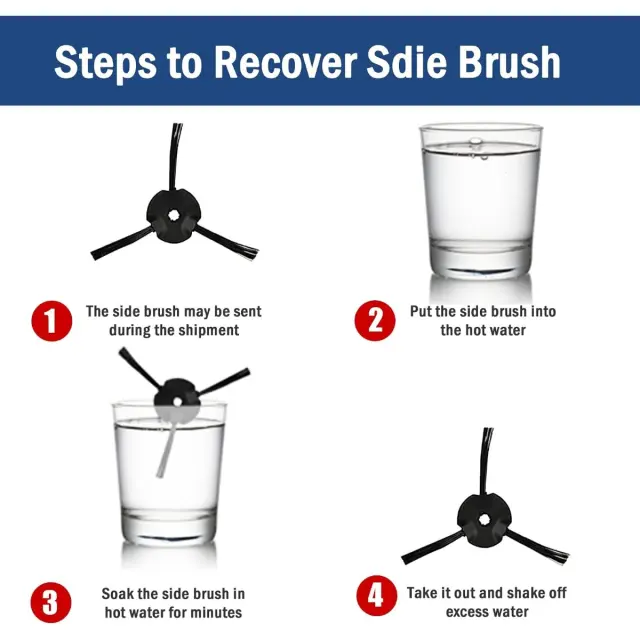 Steps to Recover Sdie Brush

1 The side brush may be sent during the shipment

2 Put the side brush into the hot water

3 Soak the side brush in hot water for minutes

4 Take it out and shake off excess water