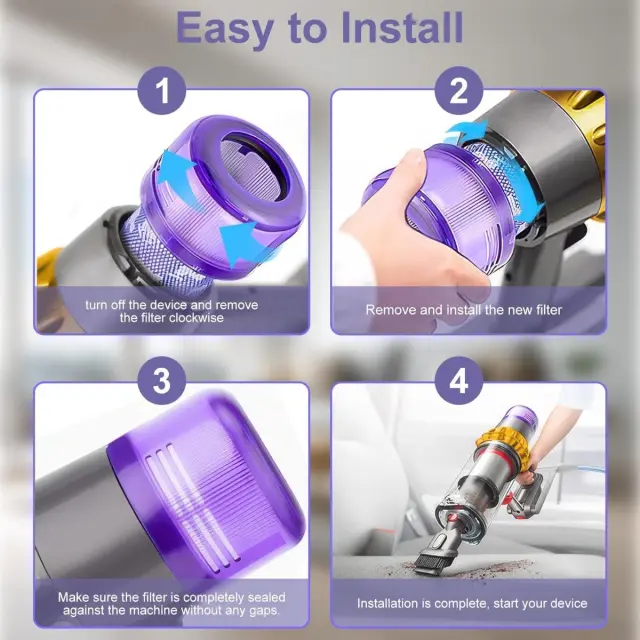 Easy to Install

1

turn off the device and remove the filter clockwise

2

Remove and install the new filter

3

Make sure the filter is completely sealed against the machine without any gaps.

4

Installation is complete, start your device