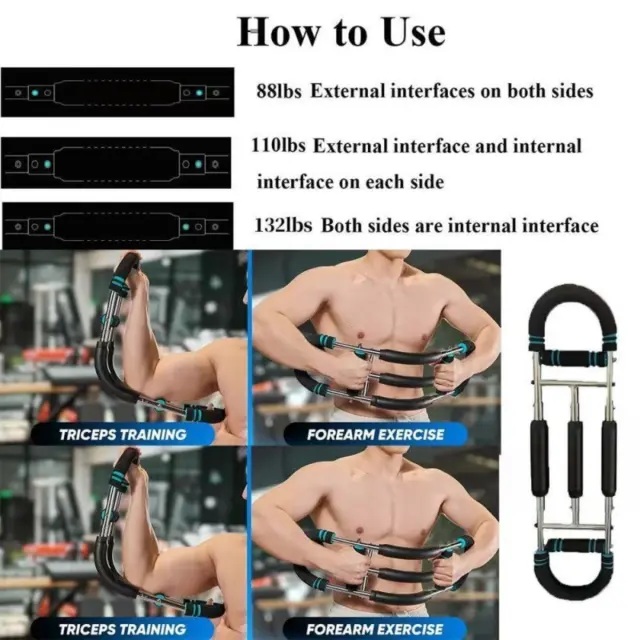 How to Use

88lbs External interfaces on both sides

110lbs External interface and internal interface on each side

132lbs Both sides are internal interface

TRICEPS TRAINING

FOREARM EXERCISE

TRICEPS TRAINING

FOREARM EXERCISE